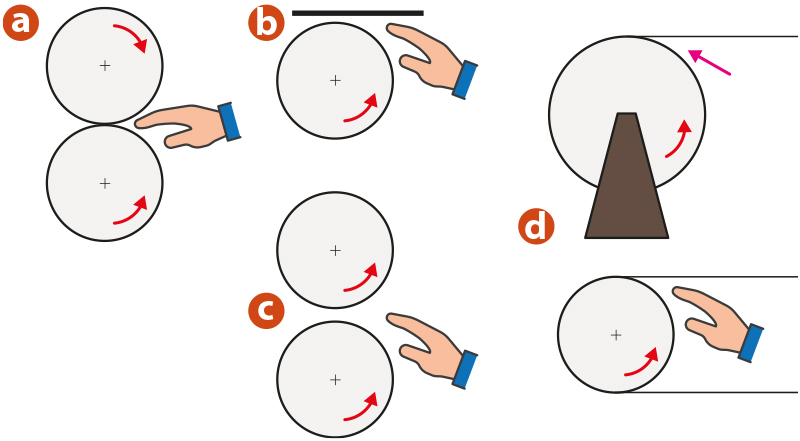 a
b
c
d